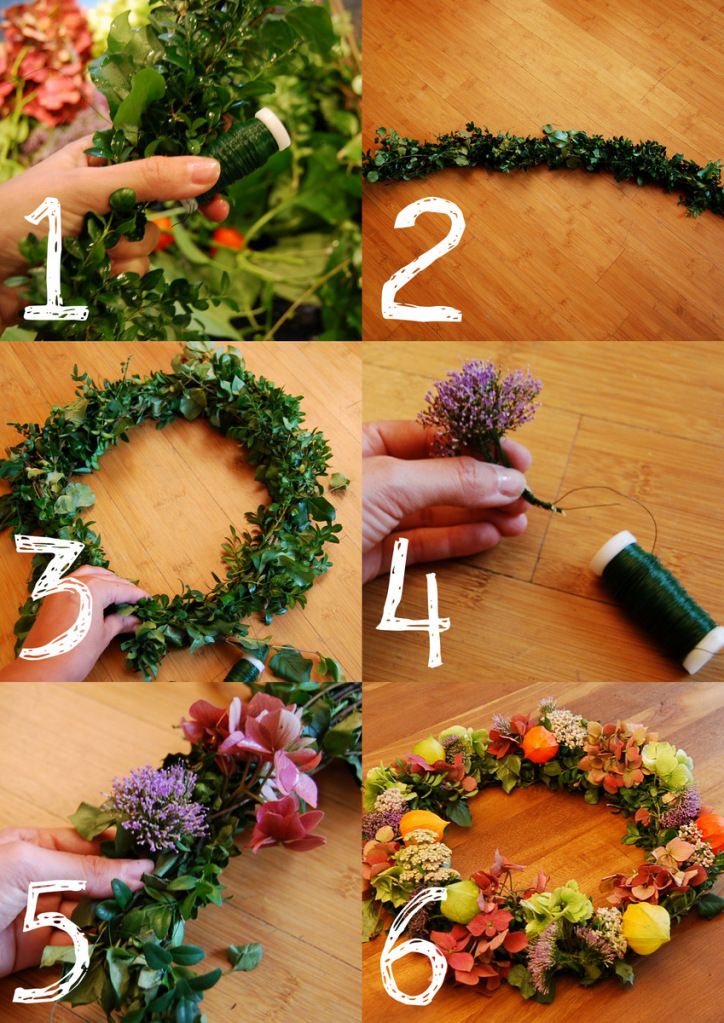 1
2
3
4
5
6